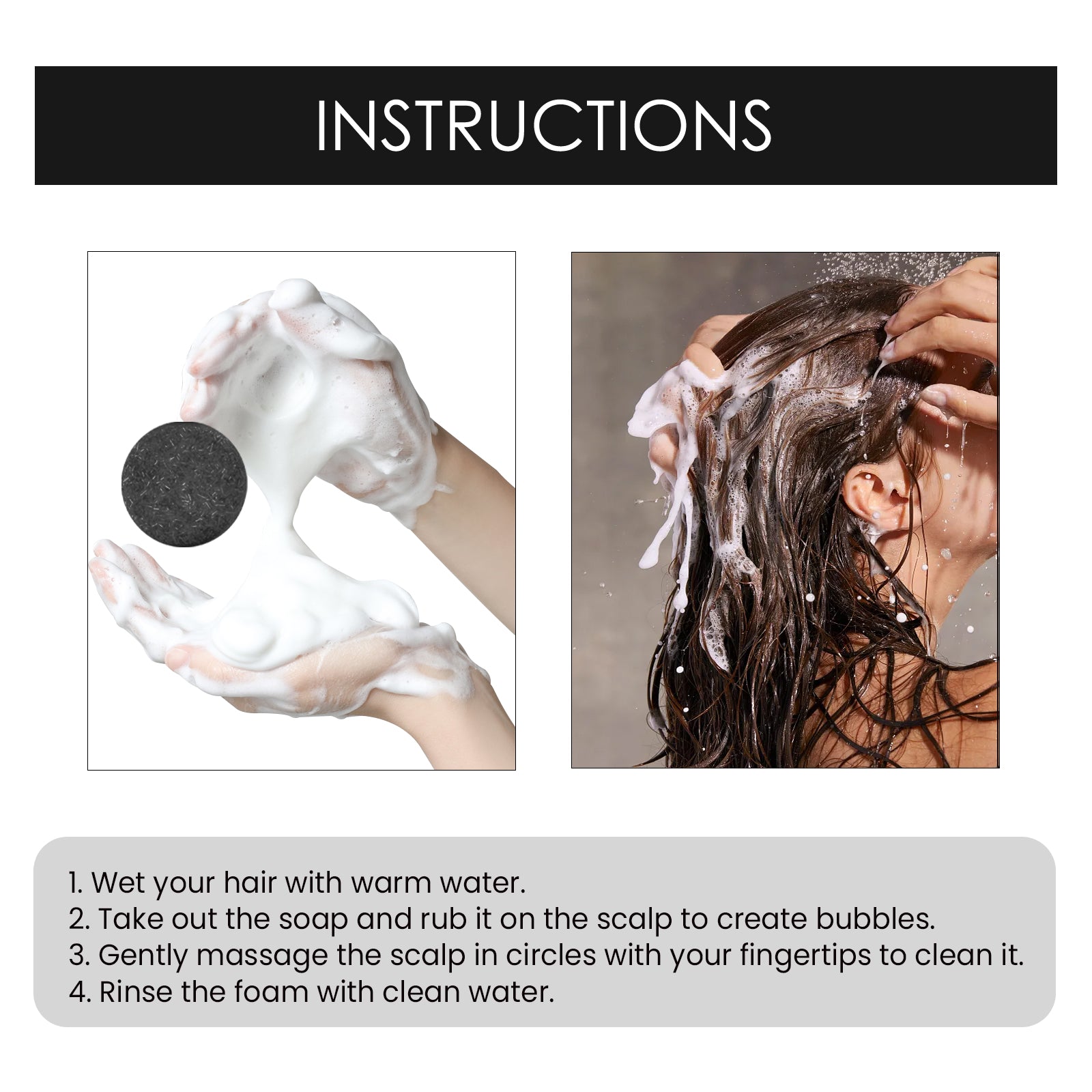 INSTRUCTIONS

1. Wet your hair with warm water.
2. Take out the soap and rub it on the scalp to create bubbles.
3. Gently massage the scalp in circles with your fingertips to clean it.
4. Rinse the foam with clean water.