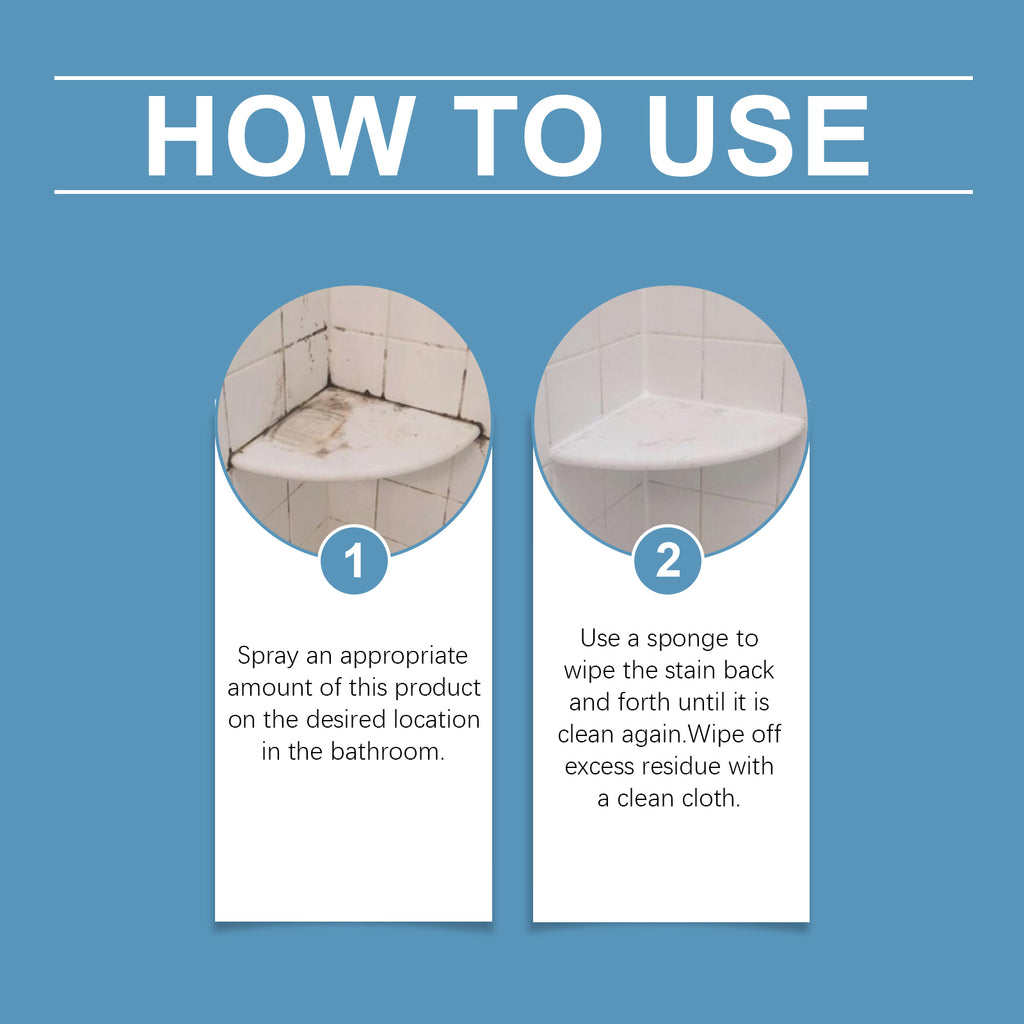 HOW TO USE

1

Spray an appropriate amount of this product on the desired location in the bathroom.

2

Use a sponge to wipe the stain back and forth until it is clean again.Wipe off excess residue with a clean cloth.