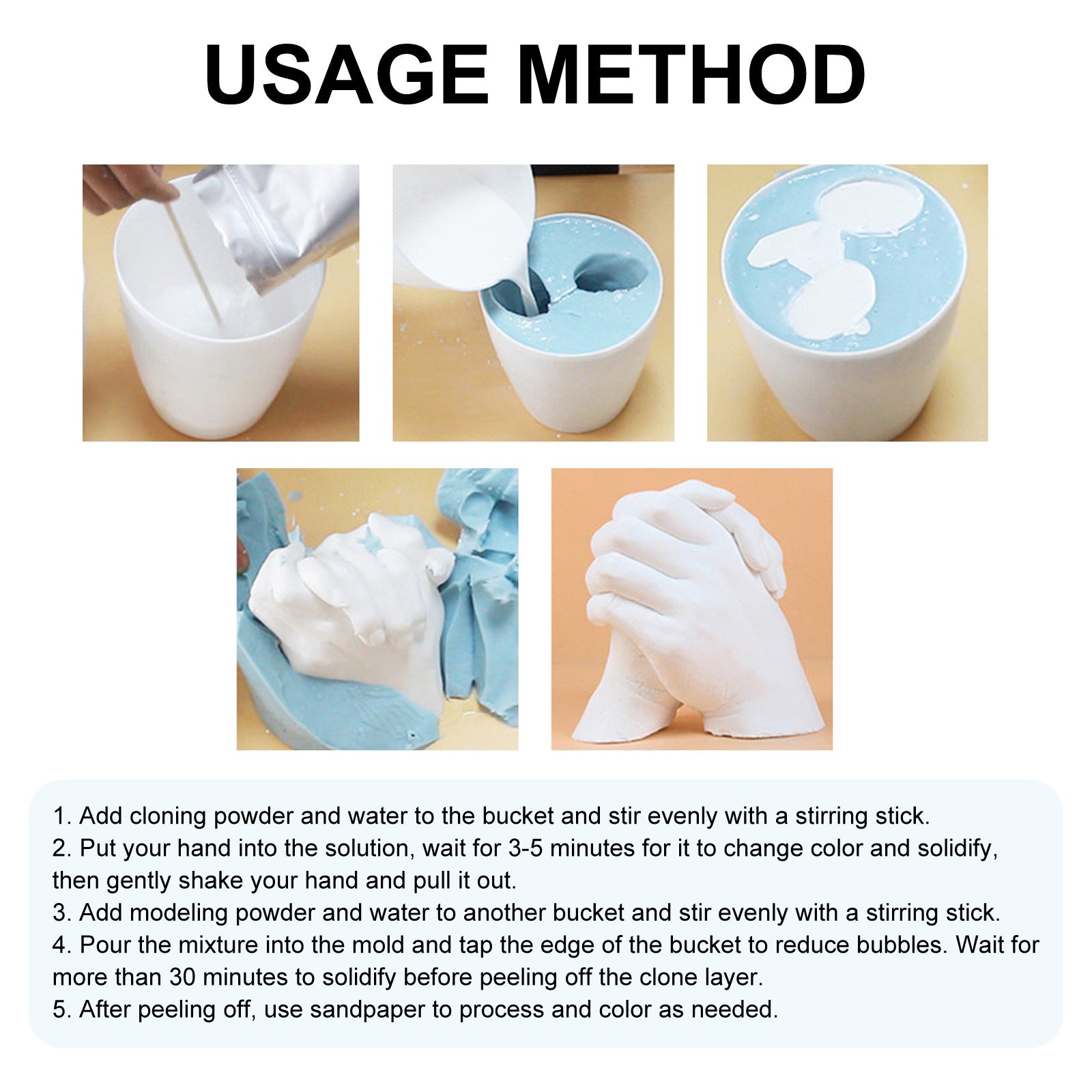 USAGE METHOD

1. Add cloning powder and water to the bucket and stir evenly with a stirring stick.
2. Put your hand into the solution, wait for 3-5 minutes for it to change color and solidify, then gently shake your hand and pull it out.
3. Add modeling powder and water to another bucket and stir evenly with a stirring stick.
4. Pour the mixture into the mold and tap the edge of the bucket to reduce bubbles. Wait for more than 30 minutes to solidify before peeling off the clone layer.
5. After peeling off, use sandpaper to process and color as needed.