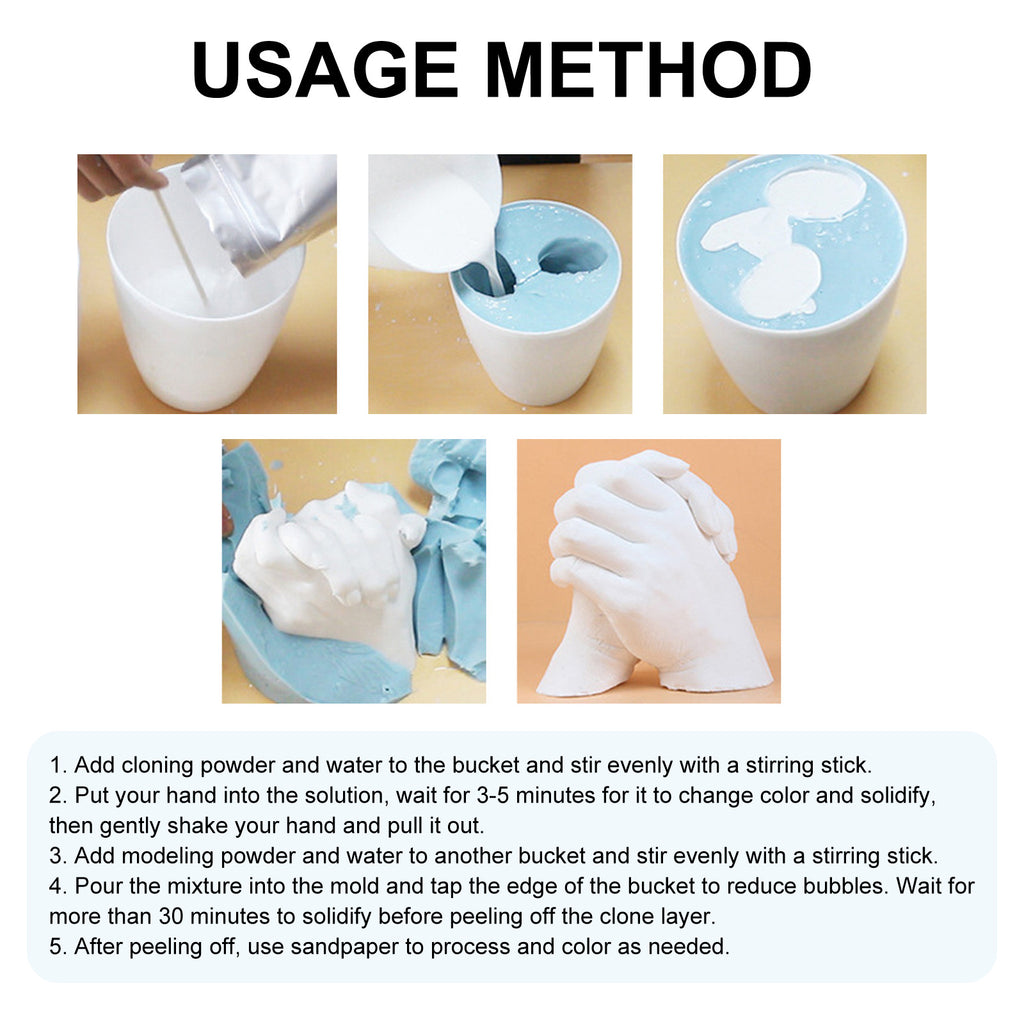 USAGE METHOD

1. Add cloning powder and water to the bucket and stir evenly with a stirring stick.
2. Put your hand into the solution, wait for 3-5 minutes for it to change color and solidify, then gently shake your hand and pull it out.
3. Add modeling powder and water to another bucket and stir evenly with a stirring stick.
4. Pour the mixture into the mold and tap the edge of the bucket to reduce bubbles. Wait for more than 30 minutes to solidify before peeling off the clone layer.
5. After peeling off, use sandpaper to process and color as needed.