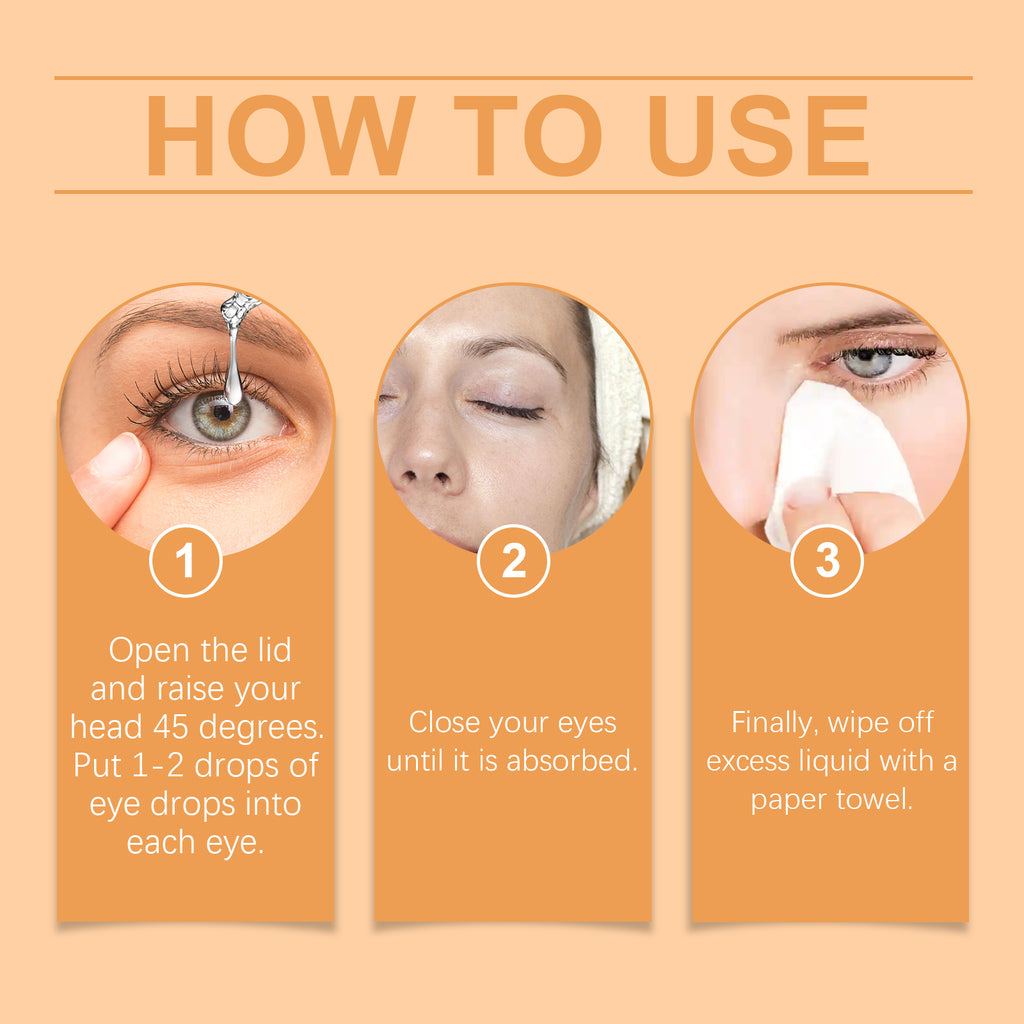 HOW TO USE

1

Open the lid and raise your head 45 degrees. Put 1-2 drops of eye drops into each eye.

2

Close your eyes until it is absorbed.

3

Finally, wipe off excess liquid with a paper towel.