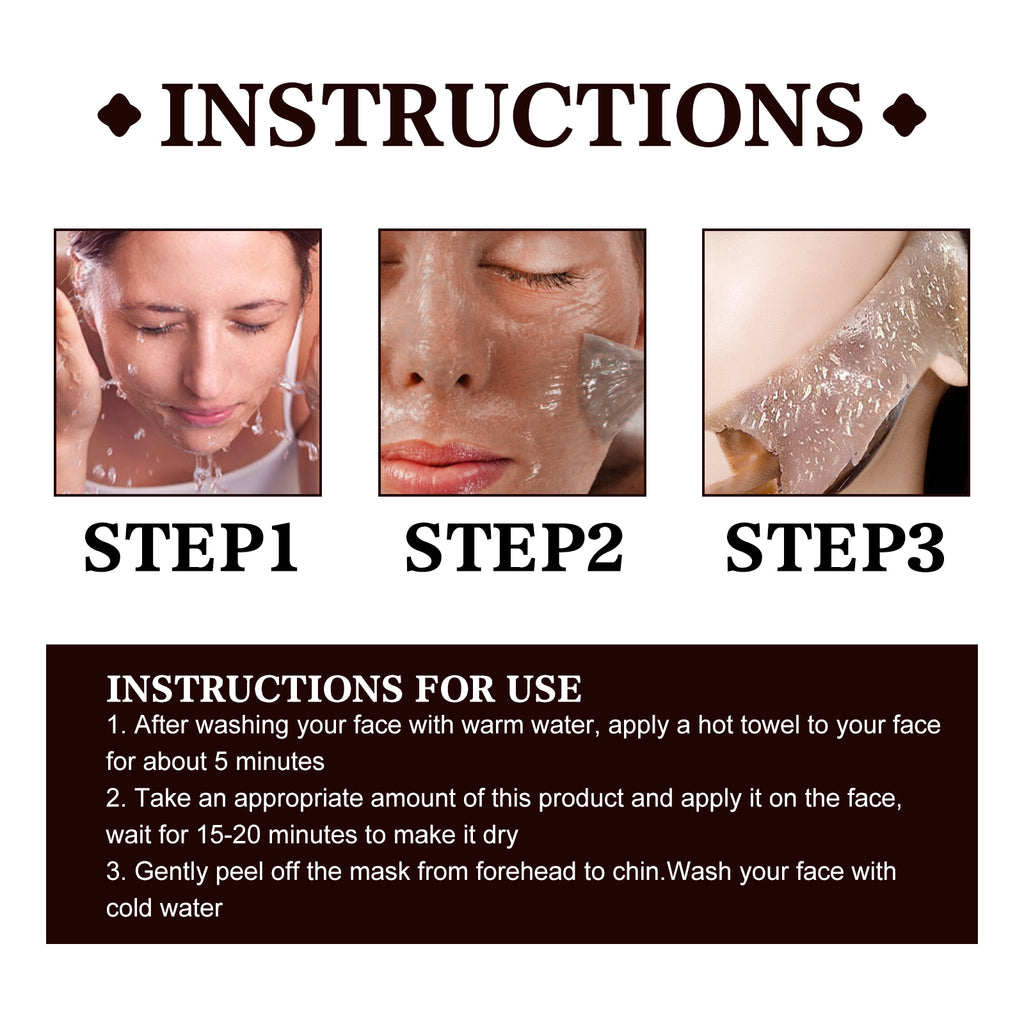 INSTRUCTIONS

STEP1

STEP2

STEP3

INSTRUCTIONS FOR USE
1. After washing your face with warm water, apply a hot towel to your face for about 5 minutes
2. Take an appropriate amount of this product and apply it on the face, wait for 15-20 minutes to make it dry
3. Gently peel off the mask from forehead to chin.Wash your face with cold water