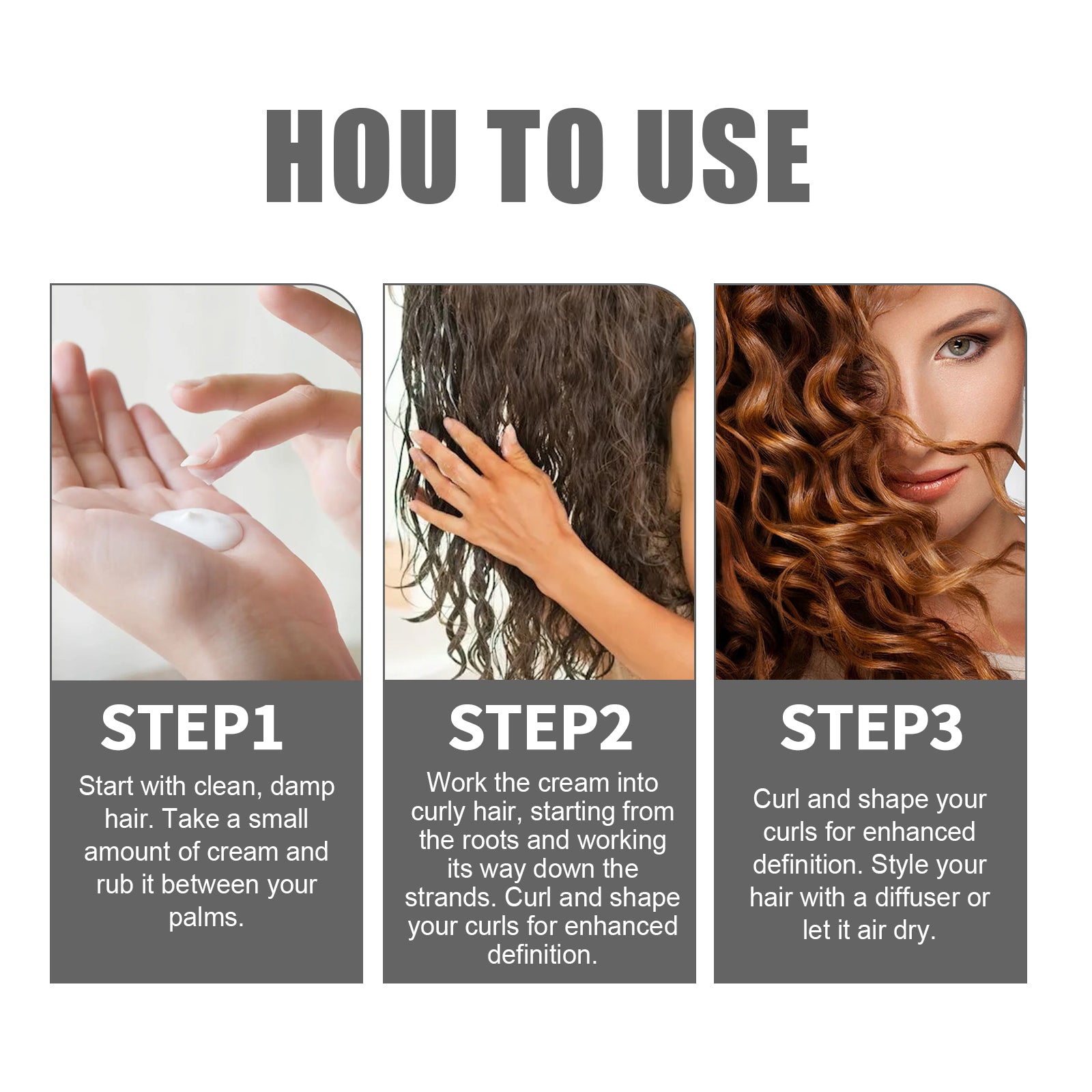 HOU TO USE

STEP1

Start with clean, damp hair. Take a small amount of cream and rub it between your palms.

STEP2

Work the cream into curly hair, starting from the roots and working its way down the strands. Curl and shape your curls for enhanced definition.

STEP3

Curl and shape your curls for enhanced definition. Style your hair with a diffuser or let it air dry.