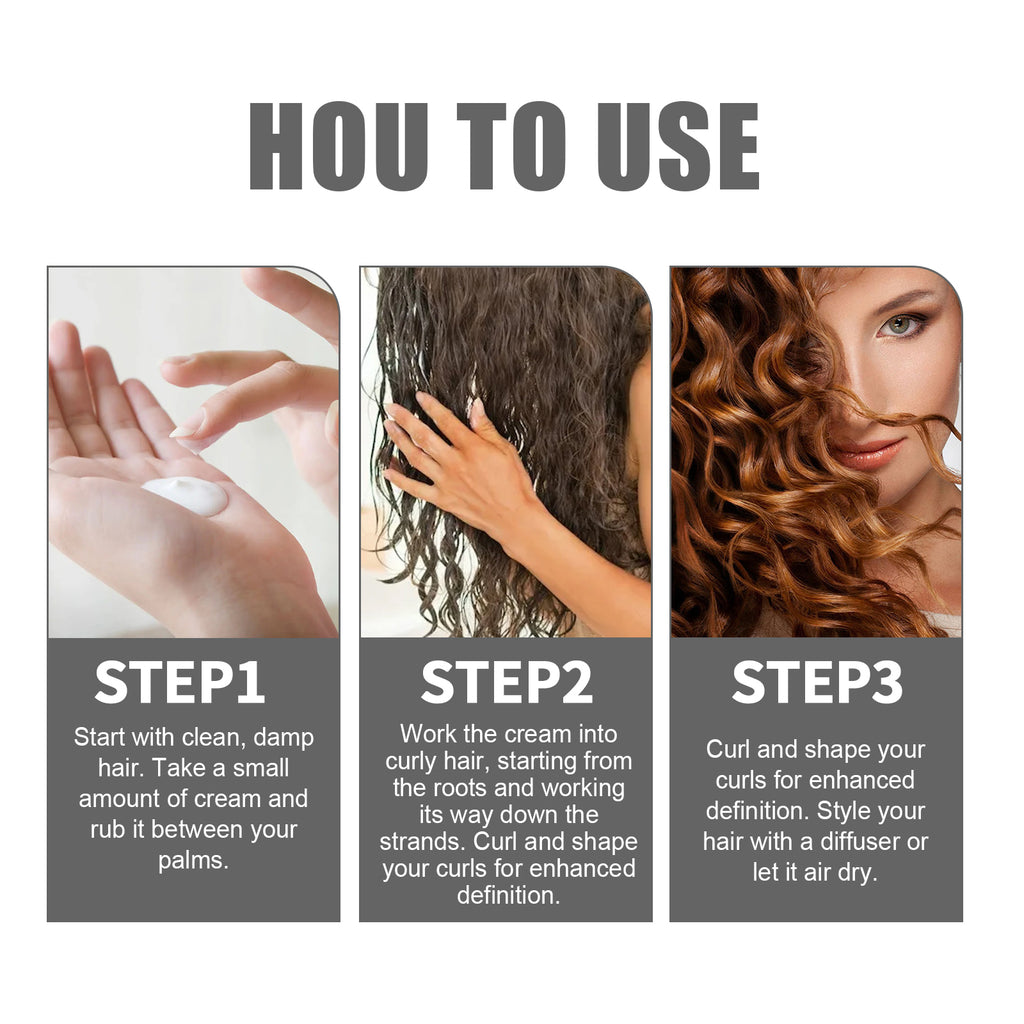 HOU TO USE

STEP1

Start with clean, damp hair. Take a small amount of cream and rub it between your palms.

STEP2

Work the cream into curly hair, starting from the roots and working its way down the strands. Curl and shape your curls for enhanced definition.

STEP3

Curl and shape your curls for enhanced definition. Style your hair with a diffuser or let it air dry.