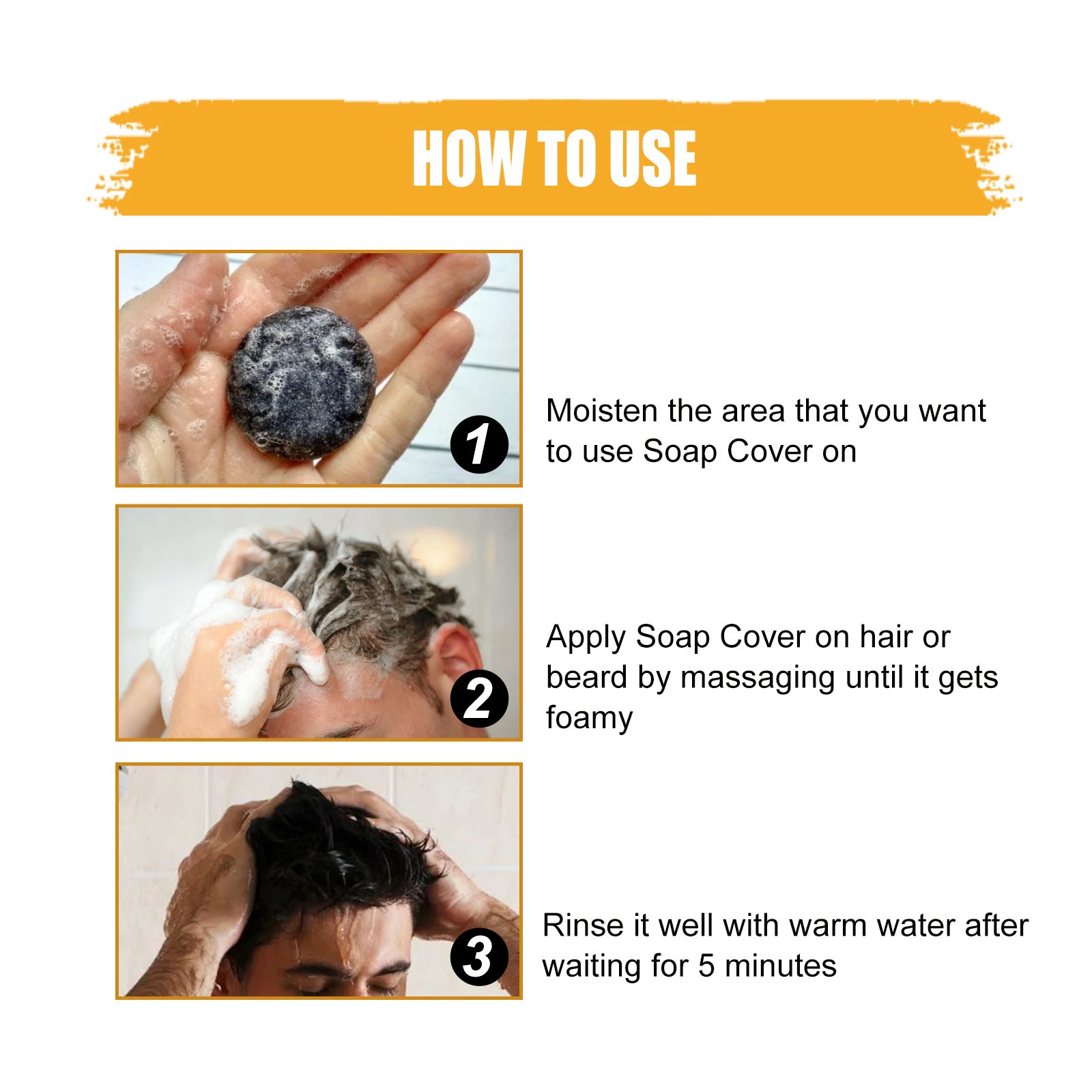 HOW TO USE

1

Moisten the area that you want to use Soap Cover on

2

Apply Soap Cover on hair or beard by massaging until it gets foamy

3

Rinse it well with warm water after waiting for 5 minutes