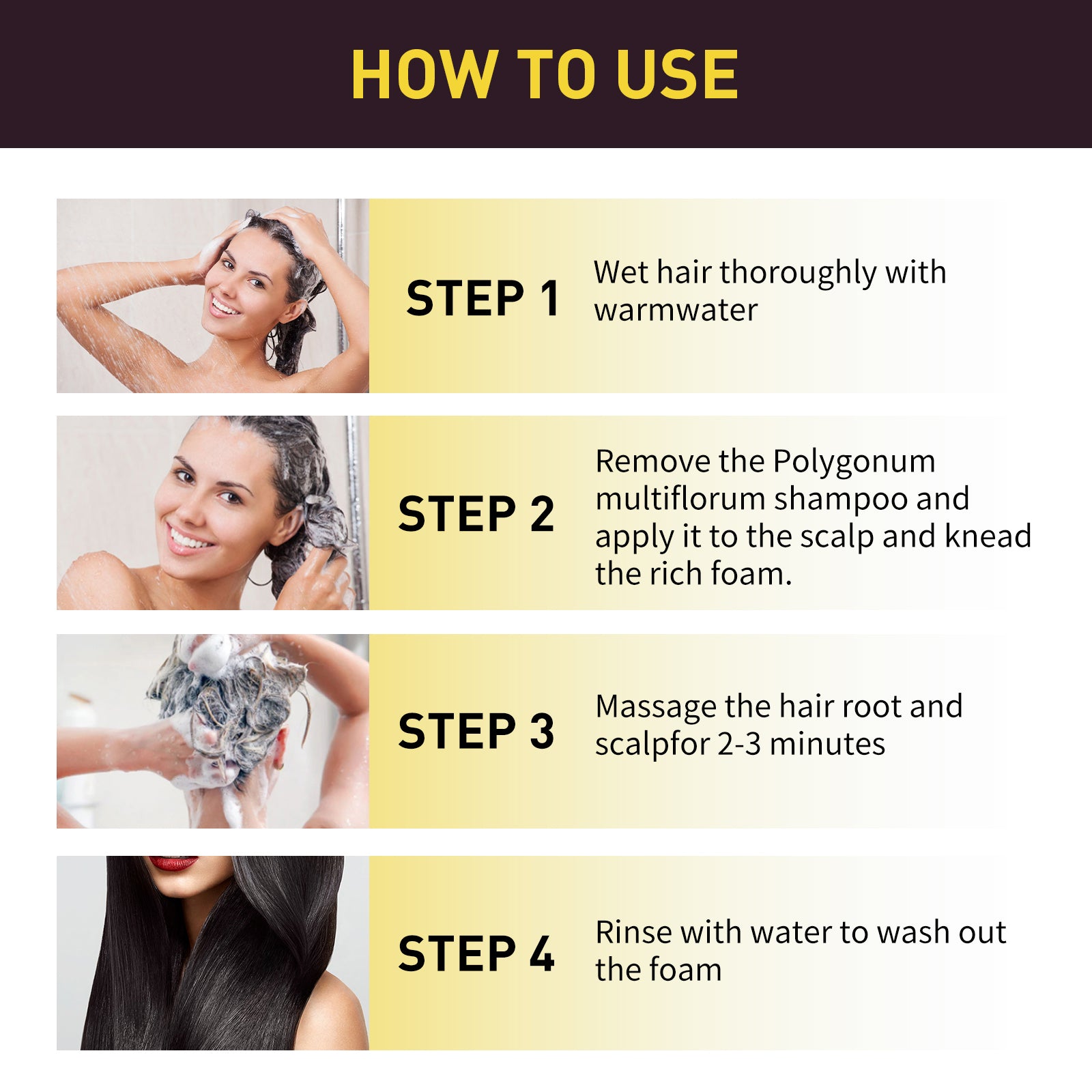 HOW TO USE

STEP 1

Wet hair thoroughly with warmwater

STEP 2

Remove the Polygonum multiflorum shampoo and apply it to the scalp and knead the rich foam.

STEP 3

Massage the hair root and scalpfor 2-3 minutes

STEP 4

Rinse with water to wash out the foam