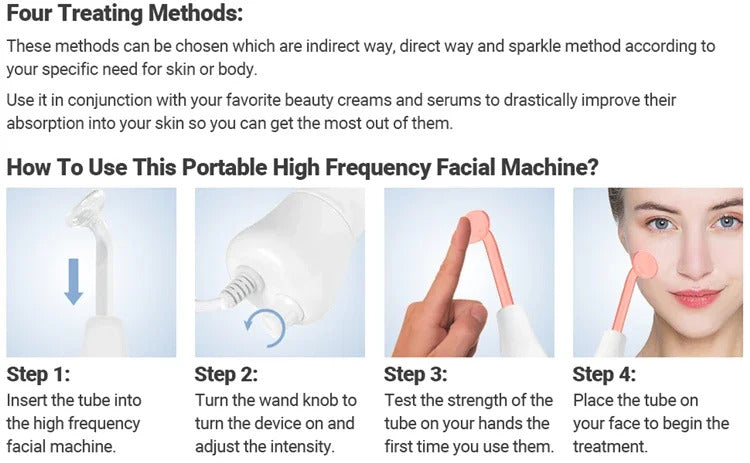 Four Treating Methods:

These methods can be chosen which are indirect way, direct way and sparkle method according to your specific need for skin or body.

Use it in conjunction with your favorite beauty creams and serums to drastically improve their absorption into your skin so you can get the most out of them.

How To Use This Portable High Frequency Facial Machine?

Step 1:
Insert the tube into the high frequency facial machine.

Step 2:
Turn the wand knob to turn the device on and adjust the intensity.

Step 3:
Test the strength of the tube on your hands the first time you use them.

Step 4:
Place the tube on your face to begin the treatment.