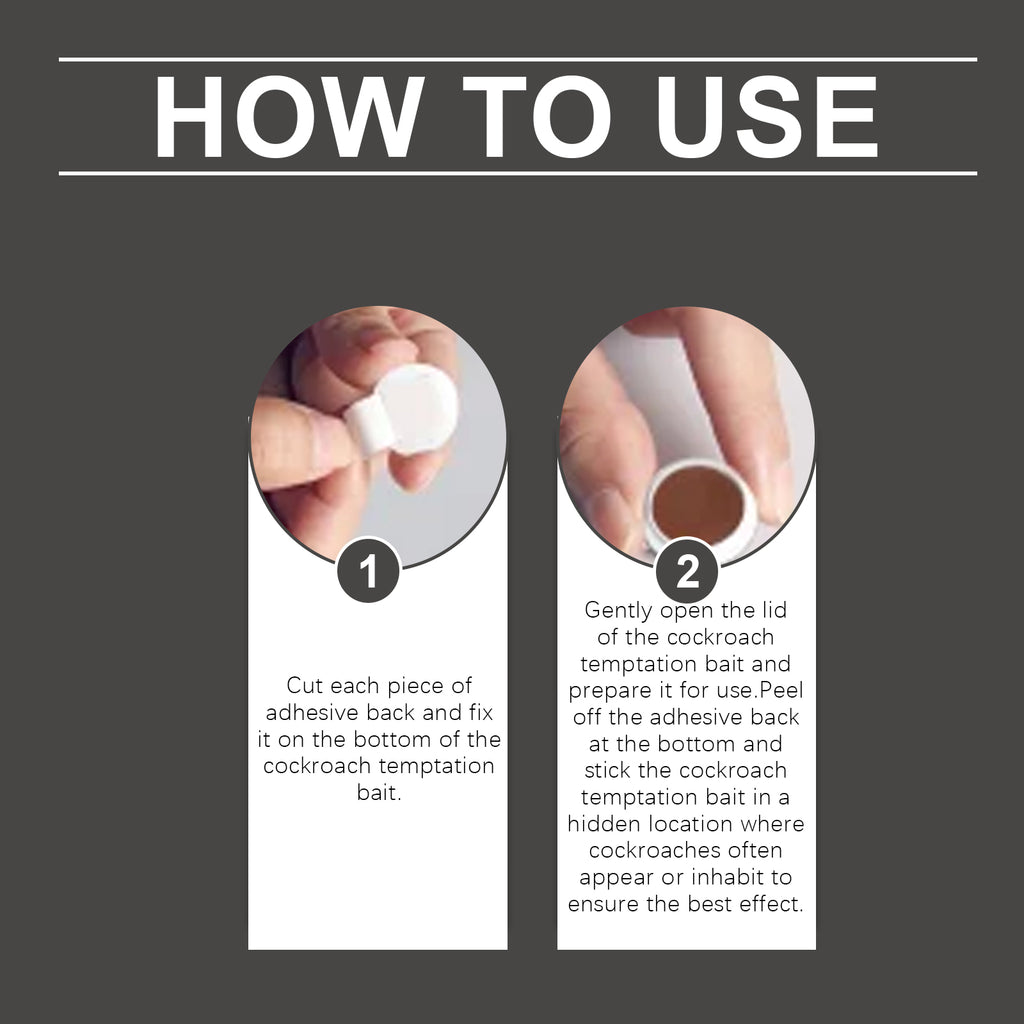 HOW TO USE

1

Cut each piece of adhesive back and fix it on the bottom of the cockroach temptation bait.

2

Gently open the lid of the cockroach temptation bait and prepare it for use.Peel off the adhesive back at the bottom and stick the cockroach temptation bait in a hidden location where cockroaches often appear or inhabit to ensure the best effect.