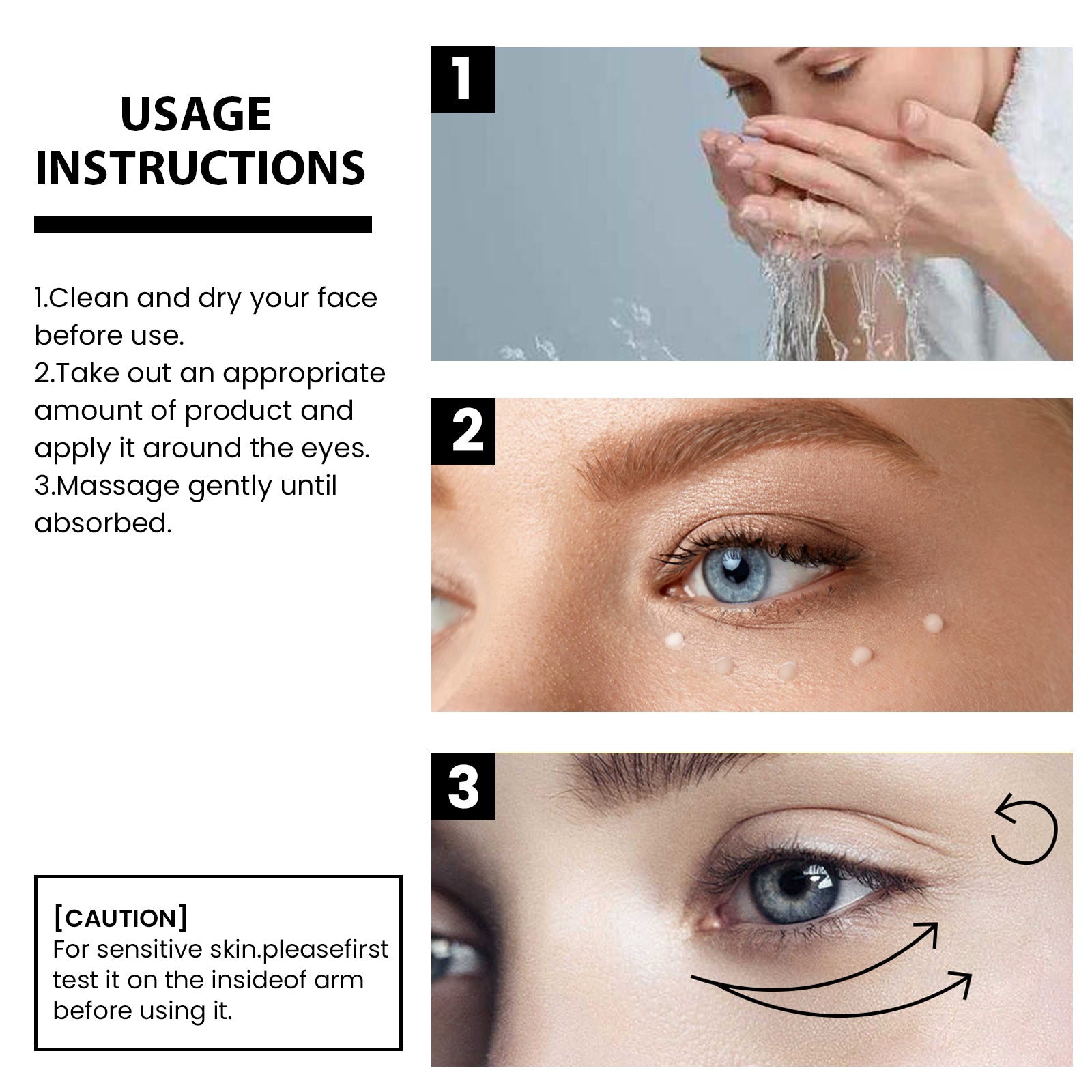 USAGE INSTRUCTIONS

1.Clean and dry your face before use.
2.Take out an appropriate amount of product and apply it around the eyes.
3.Massage gently until absorbed.

[CAUTION]
For sensitive skin.pleasefirst test it on the insideof arm before using it.

1

2

3