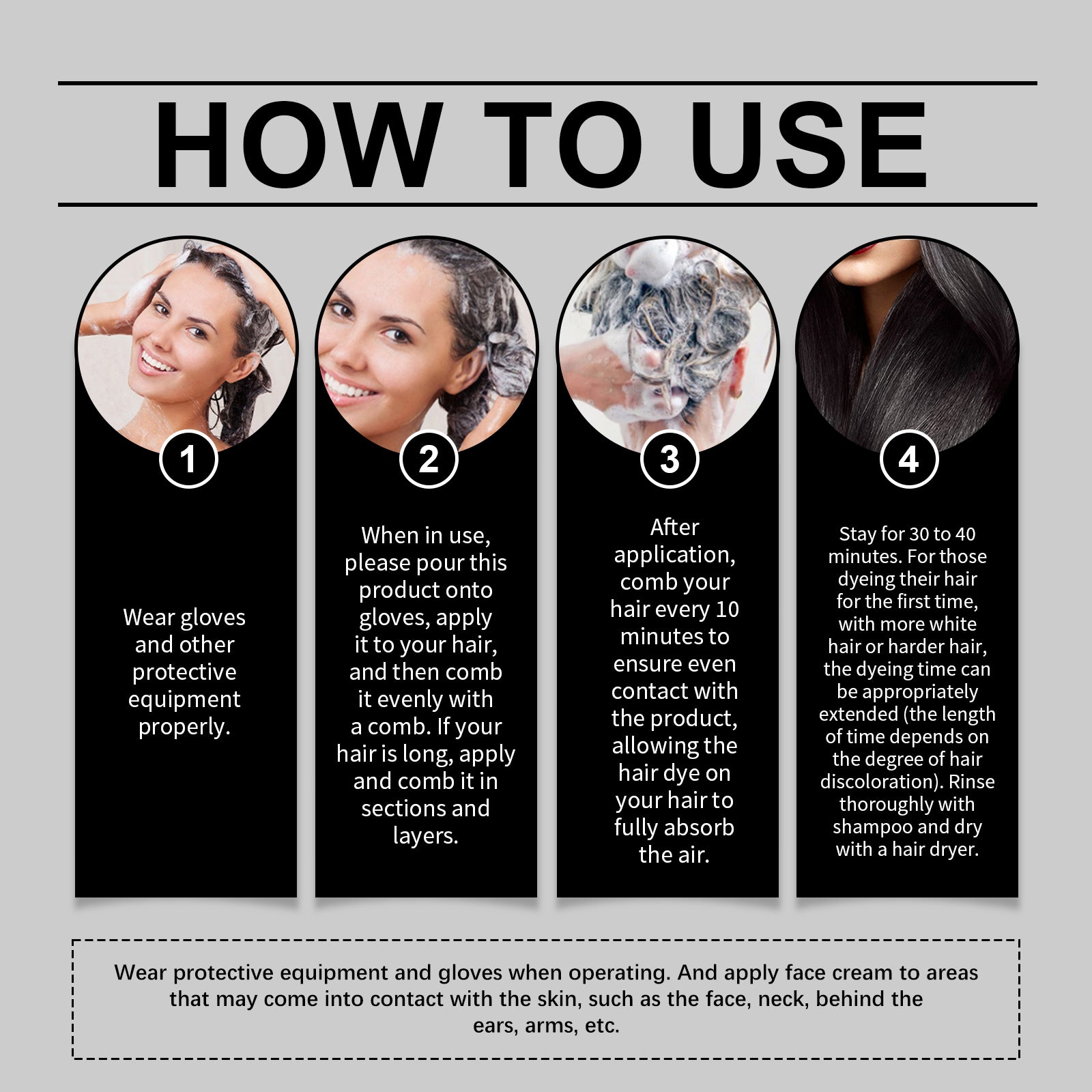 HOW TO USE

1

Wear gloves and other protective equipment properly.

2

When in use, please pour this product onto gloves, apply it to your hair, and then comb it evenly with a comb. If your hair is long, apply and comb it in sections and layers.

3

After application, comb your hair every 10 minutes to ensure even contact with the product, allowing the hair dye on your hair to fully absorb the air.

4

Stay for 30 to 40 minutes. For those dyeing their hair for the first time, with more white hair or harder hair, the dyeing time can be appropriately extended (the length of time depends on the degree of hair discoloration). Rinse thoroughly with shampoo and dry with a hair dryer.

Wear protective equipment and gloves when operating. And apply face cream to areas that may come into contact with the skin, such as the face, neck, behind the ears, arms, etc.