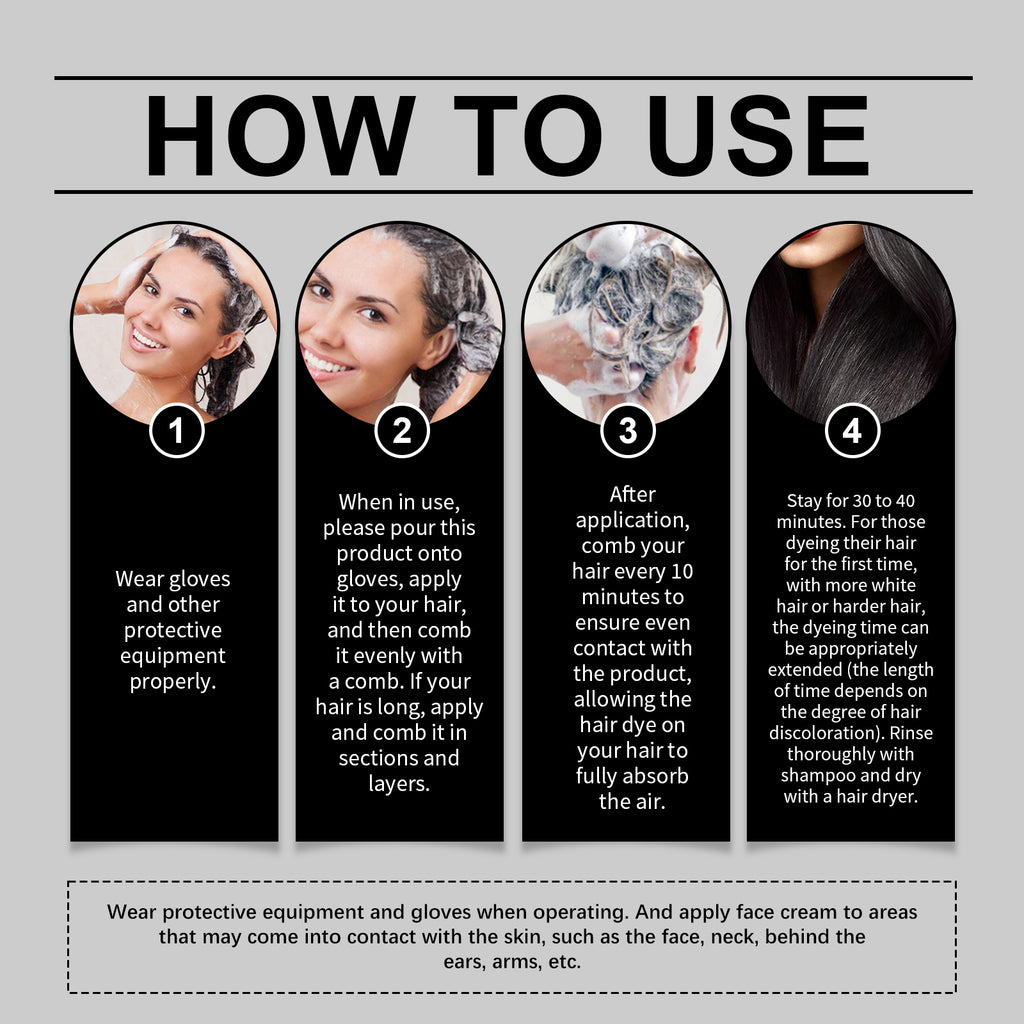 HOW TO USE

1

Wear gloves and other protective equipment properly.

2

When in use, please pour this product onto gloves, apply it to your hair, and then comb it evenly with a comb. If your hair is long, apply and comb it in sections and layers.

3

After application, comb your hair every 10 minutes to ensure even contact with the product, allowing the hair dye on your hair to fully absorb the air.

4

Stay for 30 to 40 minutes. For those dyeing their hair for the first time, with more white hair or harder hair, the dyeing time can be appropriately extended (the length of time depends on the degree of hair discoloration). Rinse thoroughly with shampoo and dry with a hair dryer.

Wear protective equipment and gloves when operating. And apply face cream to areas that may come into contact with the skin, such as the face, neck, behind the ears, arms, etc.