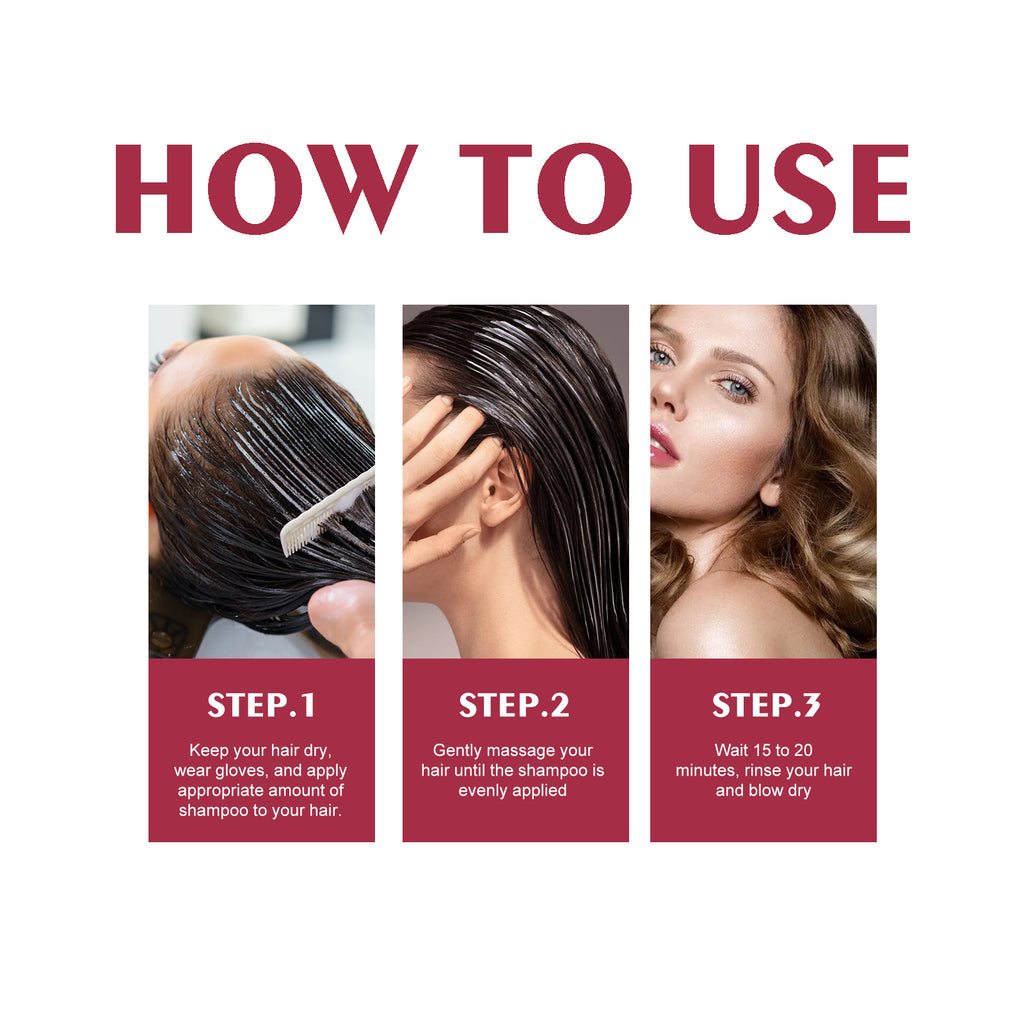 HOW TO USE

STEP.1

Keep your hair dry, wear gloves, and apply appropriate amount of shampoo to your hair.

STEP.2

Gently massage your hair until the shampoo is evenly applied

STEP.3

Wait 15 to 20 minutes, rinse your hair and blow dry